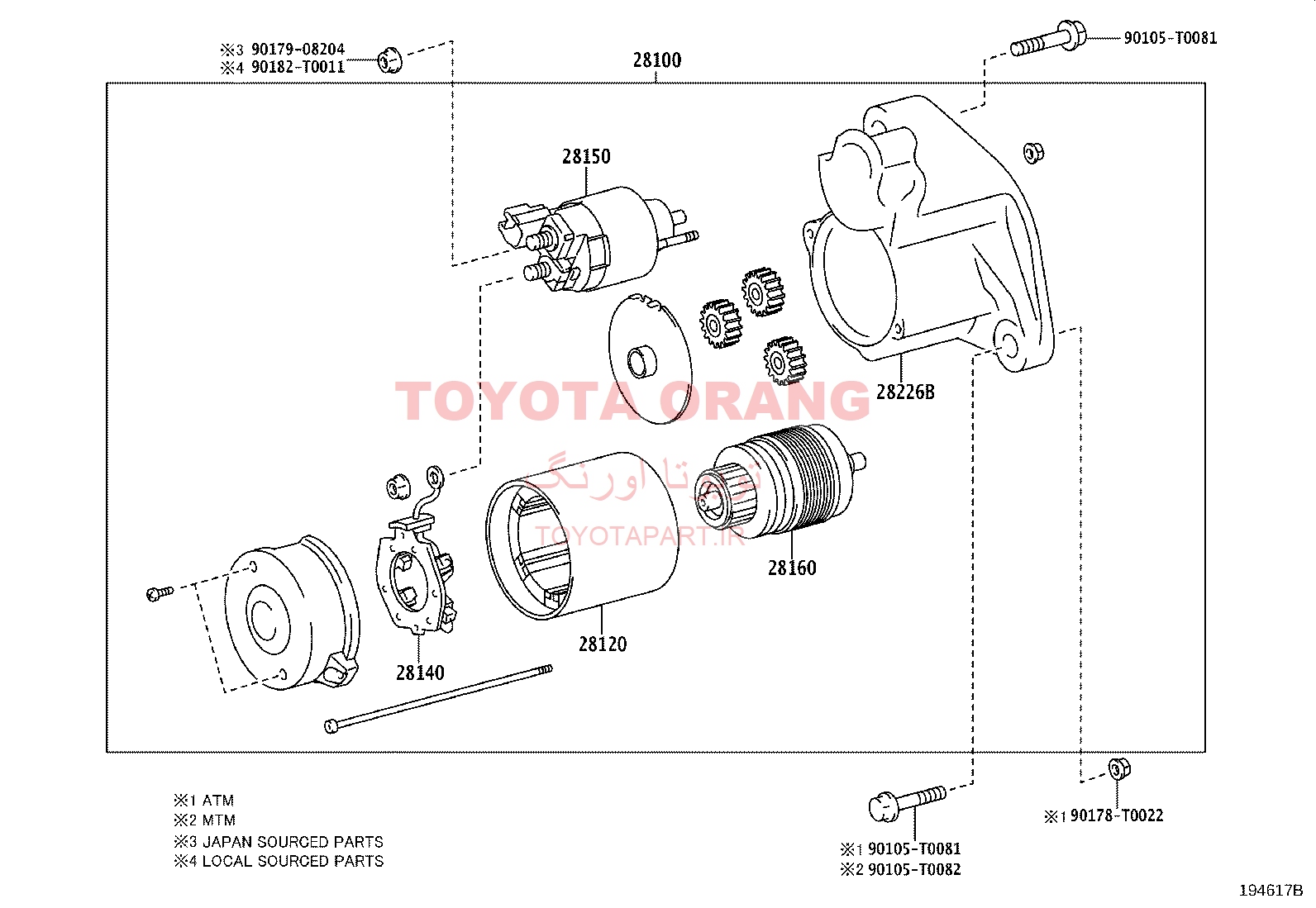 ※3 90179-08204
※4 90182-T0011

28100

90105-T0081

28150

28226B

TOYOTA ORANG

تویوتا اورنگ

TOYOTAPART.IR

28160

28120

28140

※1 ATM
※2 MTM
※3 JAPAN SOURCED PARTS
※4 LOCAL SOURCED PARTS

※1 90105-T0081
※2 90105-T0082

※1 90178-T0022

194617B