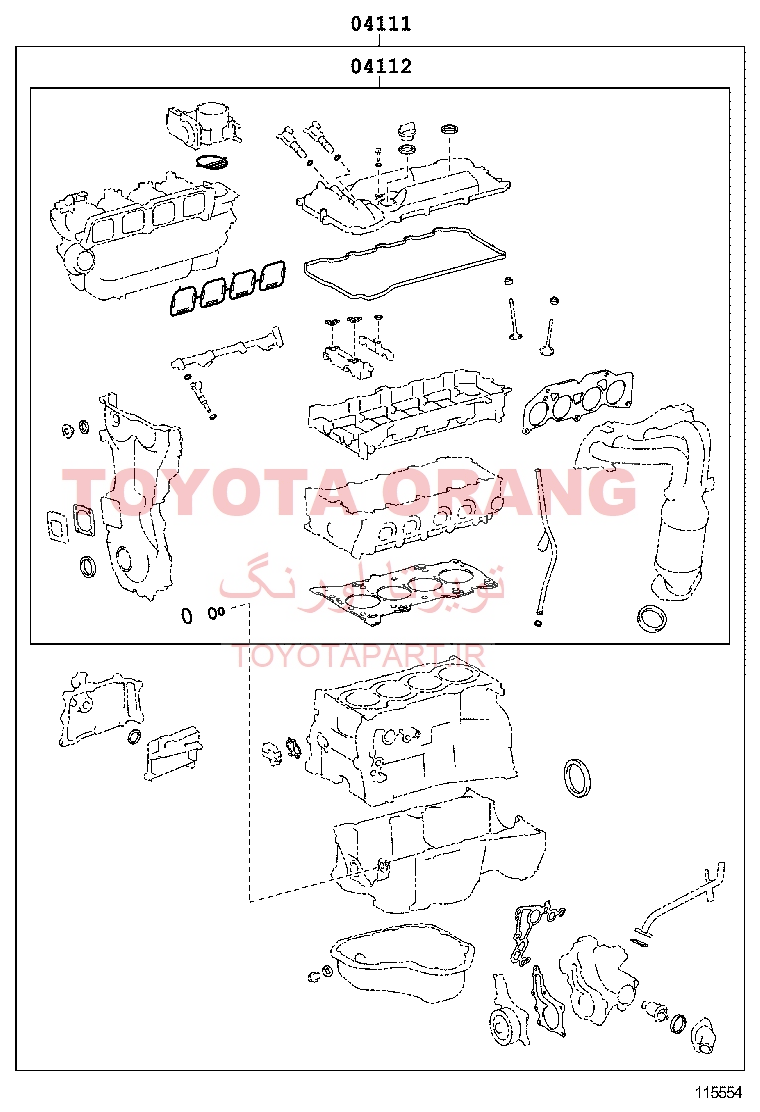 04111

04112

TOYOTA ORANG

تویوتا اورنگ

TOYOTAPART.IR

115554