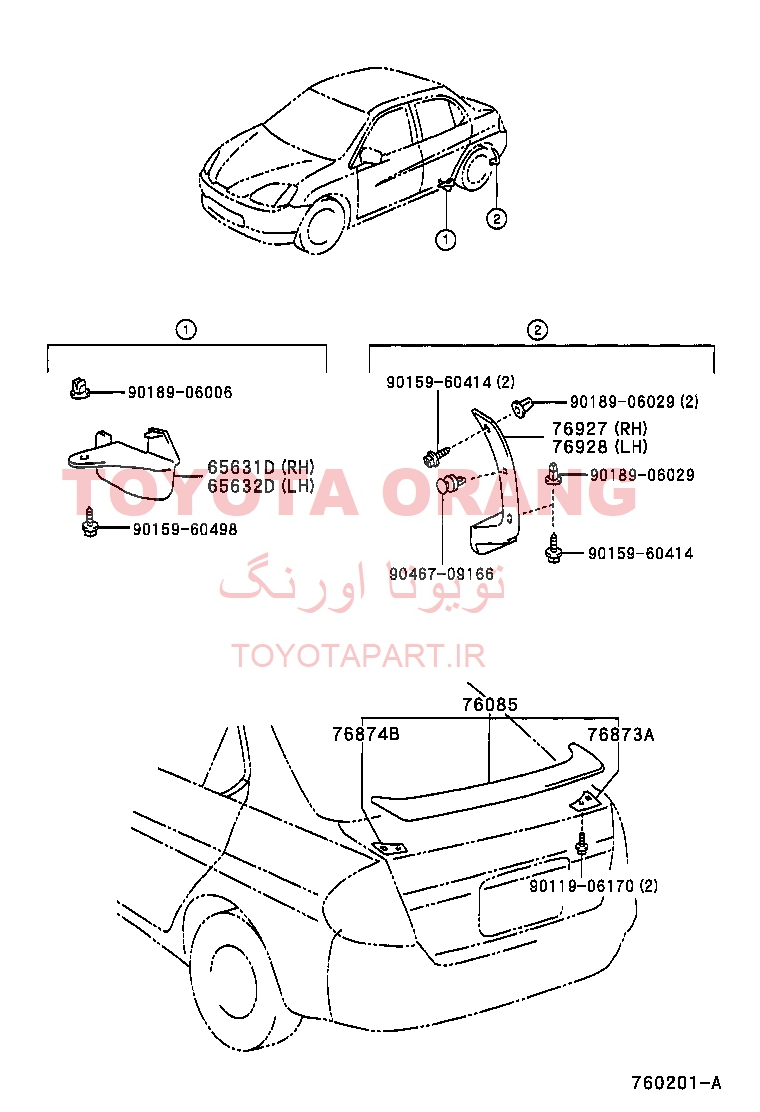 1
2

1
90189-06006
65631D (RH)
65632D (LH)
90159-60498

2
90159-60414 (2)
90189-06029 (2)
76927 (RH)
76928 (LH)
90189-06029
90159-60414
90467-09166

TOYOTA ORANG
تویوتا اورنگ
TOYOTAPART.IR

76085
76874B
76873A
90119-06170 (2)

760201-A