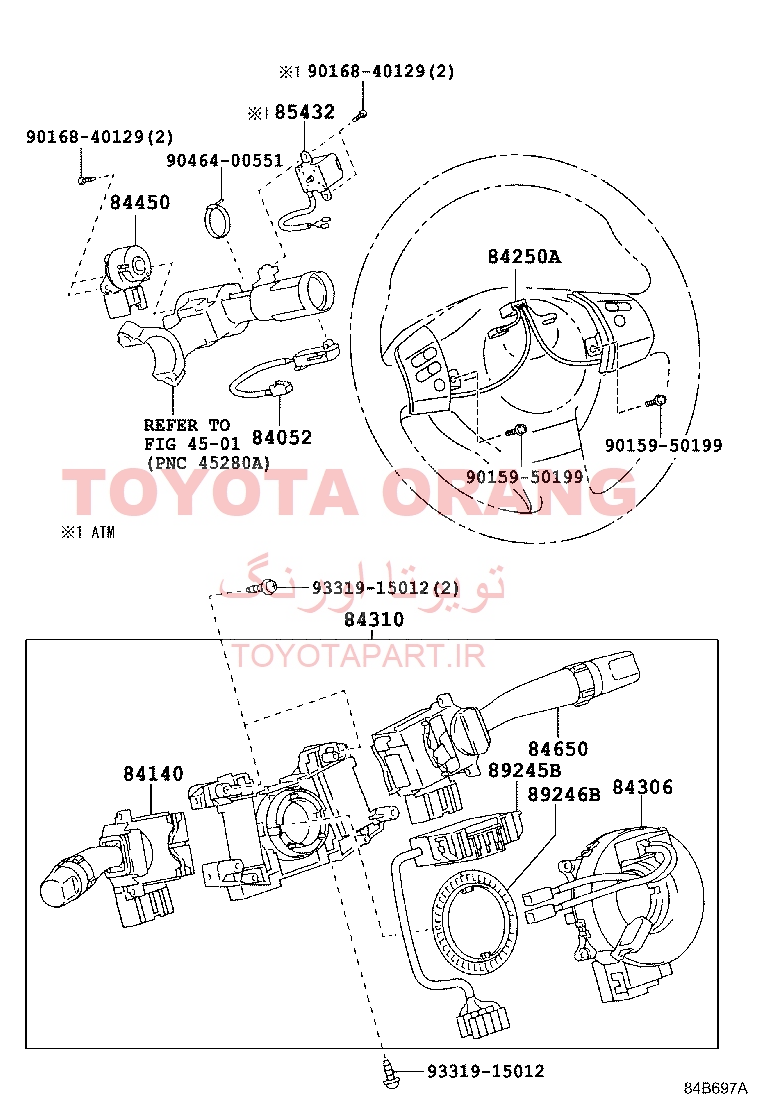 ※1 90168-40129(2)
※1 85432
90168-40129(2)
90464-00551
84450
84250A
REFER TO
FIG 45-01
(PNC 45280A)
84052
90159-50199
90159-50199
TOYOTA ORANG
※1 ATM
تویوتا اورنگ
93319-15012(2)
84310
TOYOTAPART.IR
84650
84140
89245B
89246B
84306
93319-15012
84B697A