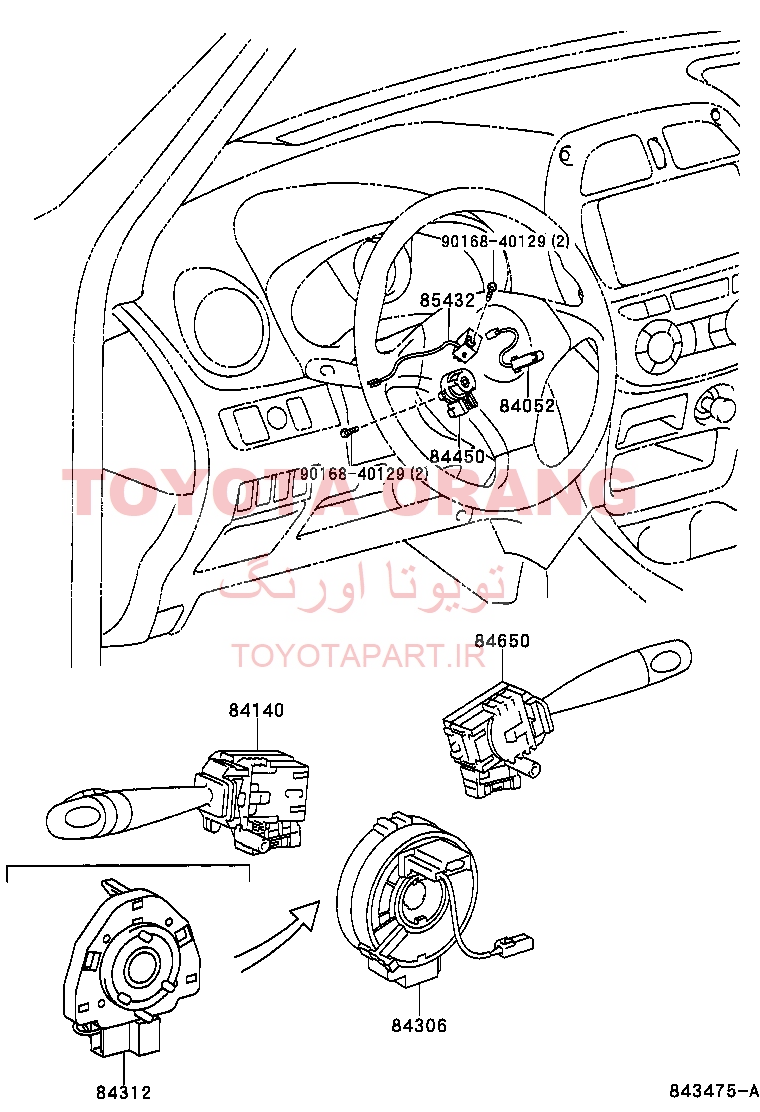 90168-40129 (2)
85432
84052
84450
90168-40129 (2)
TOYOTA ORANG
تویوتا اورنگ
TOYOTAPART.IR
84650
84140
84306
84312
843475-A