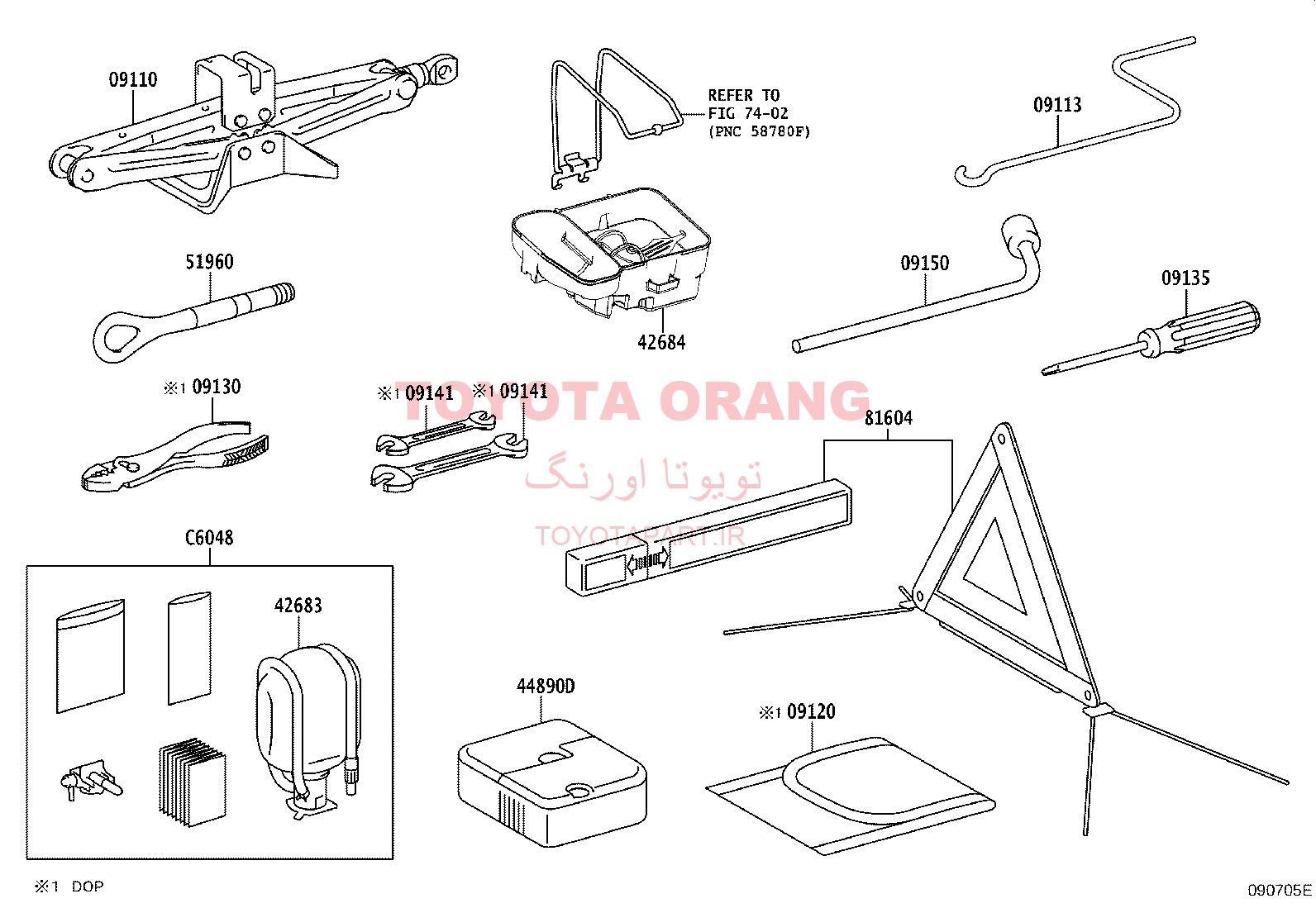 09110

REFER TO
FIG 74-02
(PNC 58780F)

09113

51960

42684

09150

09135

※1 09130

※1 09141

※1 09141

TOYOTA ORANG

تویوتا اورنگ

TOYOTAPART.IR

81604

C6048

42683

44890D

※1 09120

※1 DOP

090705E