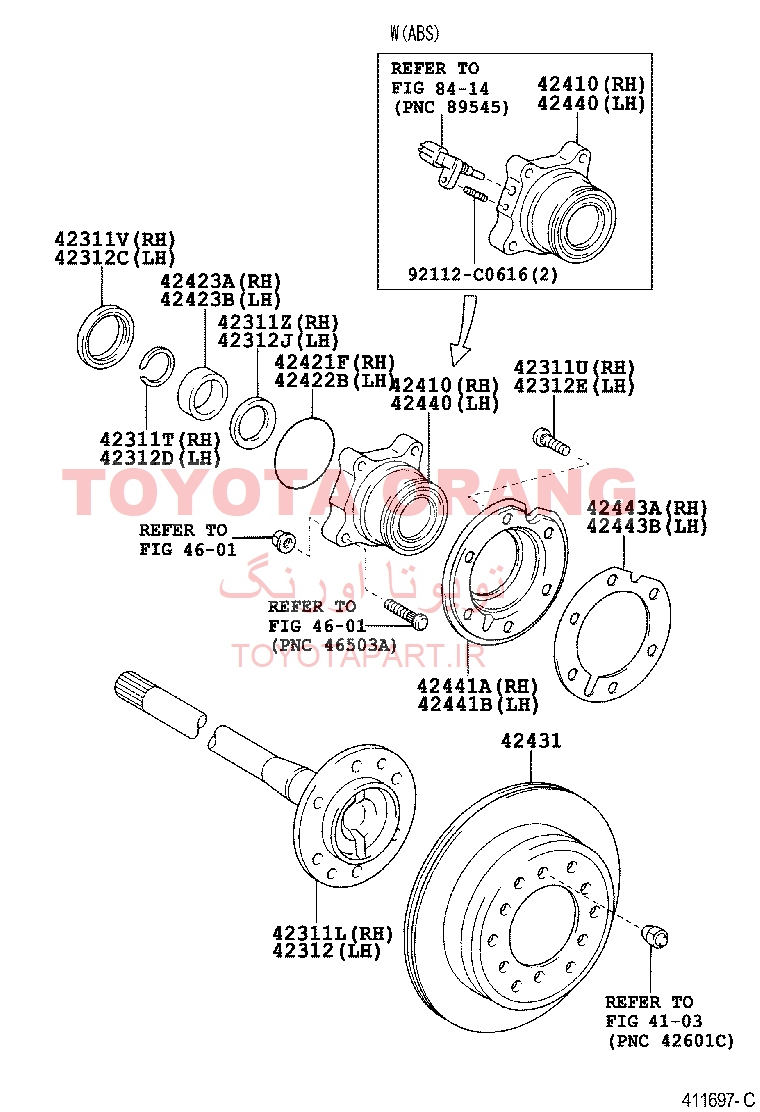 W(ABS)

REFER TO FIG 84-14 (PNC 89545)

42410(RH)
42440(LH)

92112-C0616(2)

42311V(RH)
42312C(LH)

42423A(RH)
42423B(LH)

42311Z(RH)
42312J(LH)

42421F(RH)
42422B(LH)

42410(RH)
42440(LH)

42311U(RH)
42312E(LH)

42311T(RH)
42312D(LH)

TOYOTA ORANG

42443A(RH)
42443B(LH)

REFER TO
FIG 46-01

تویوتا اورنگ

REFER TO
FIG 46-01
(PNC 46503A)

TOYOTAPART.IR

42441A(RH)
42441B(LH)

42431

42311L(RH)
42312(LH)

REFER TO
FIG 41-03
(PNC 42601C)

411697-C