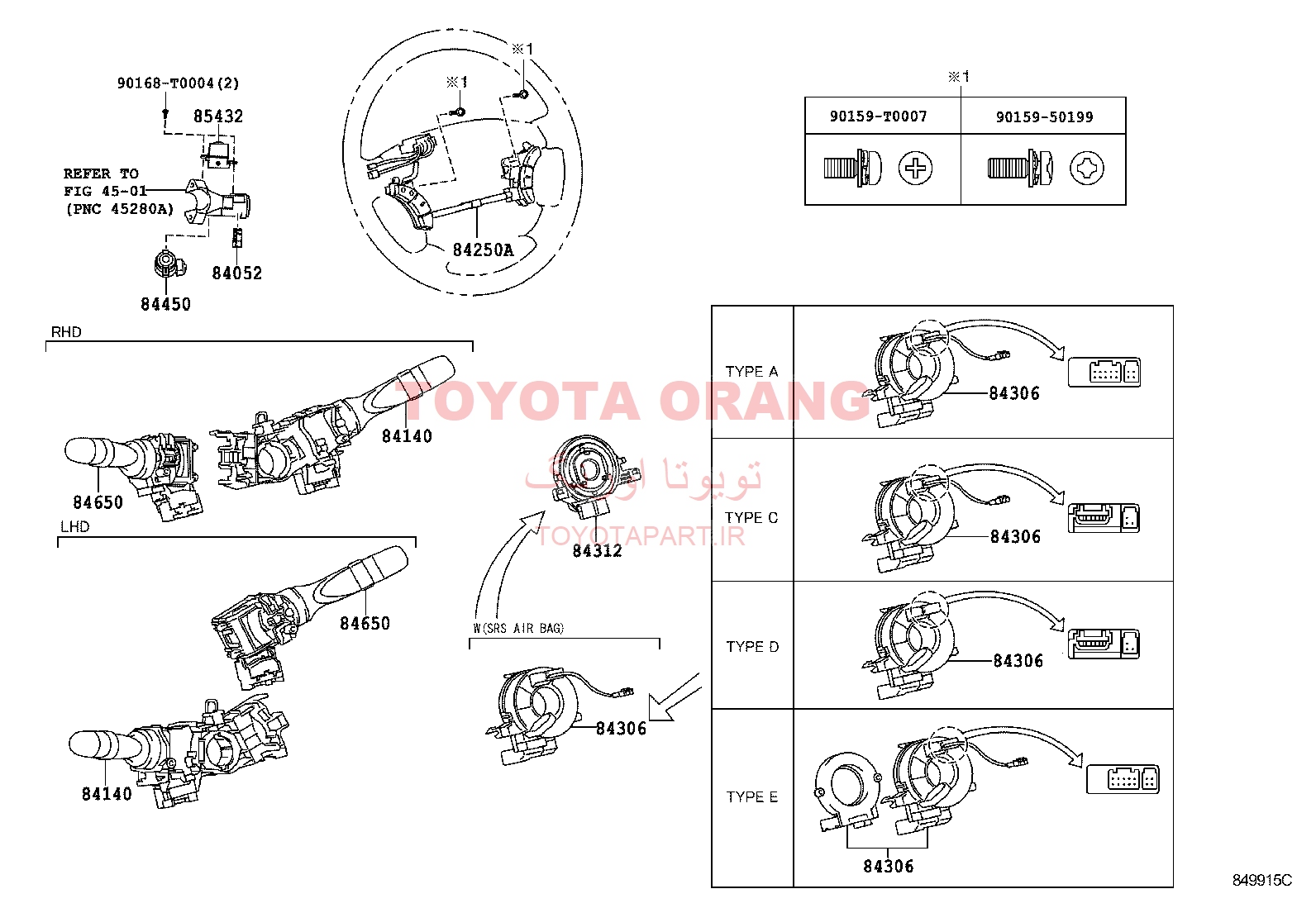 90168-T0004(2)
85432
REFER TO
FIG 45-01
(PNC 45280A)
84052
84450
※1
※1
84250A
※1
| 90159-T0007 | 90159-50199 |
|---|---|
| | |

RHD
84140
84650
LHD
84650
84140
TOYOTA ORANG
تویوتا اورنگ
TOYOTAPART.IR
84312
W(SRS AIR BAG)
84306

| TYPE A | 84306 |
|---|---|
| TYPE C | 84306 |
| TYPE D | 84306 |
| TYPE E | 84306 |

849915C