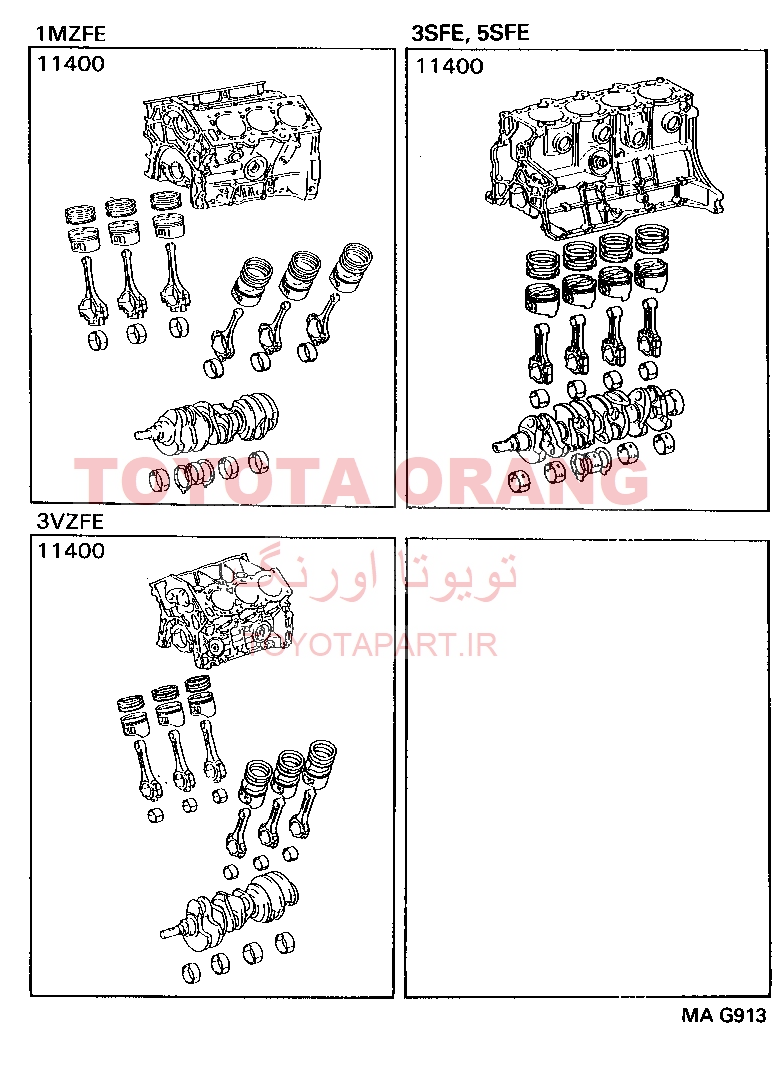 1MZFE

11400

3SFE, 5SFE

11400

TOYOTA ORANG

3VZFE

11400

تویوتا اورنگ

TOYOTAPART.IR

MA G913