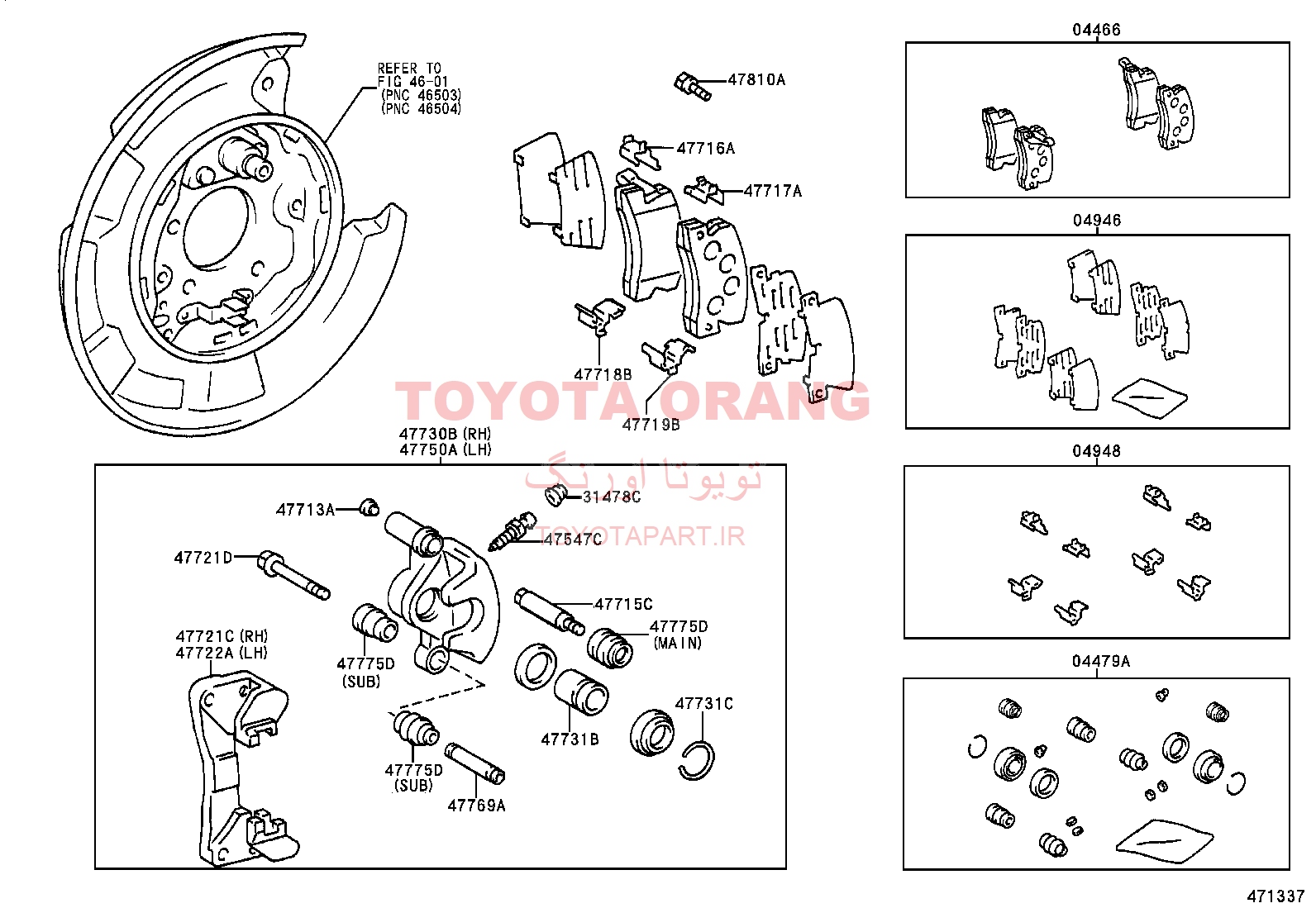 REFER TO
FIG 46-01
(PNC 46503)
(PNC 46504)

47810A
47716A
47717A
47718B
47719B

TOYOTA ORANG
تویوتا اورنگ
TOYOTAPART.IR

47730B (RH)
47750A (LH)

47713A
31478C
47547C
47721D
47715C
47775D (MAIN)
47721C (RH)
47722A (LH)
47775D (SUB)
47731C
47731B
47775D (SUB)
47769A

04466
04946
04948
04479A

471337