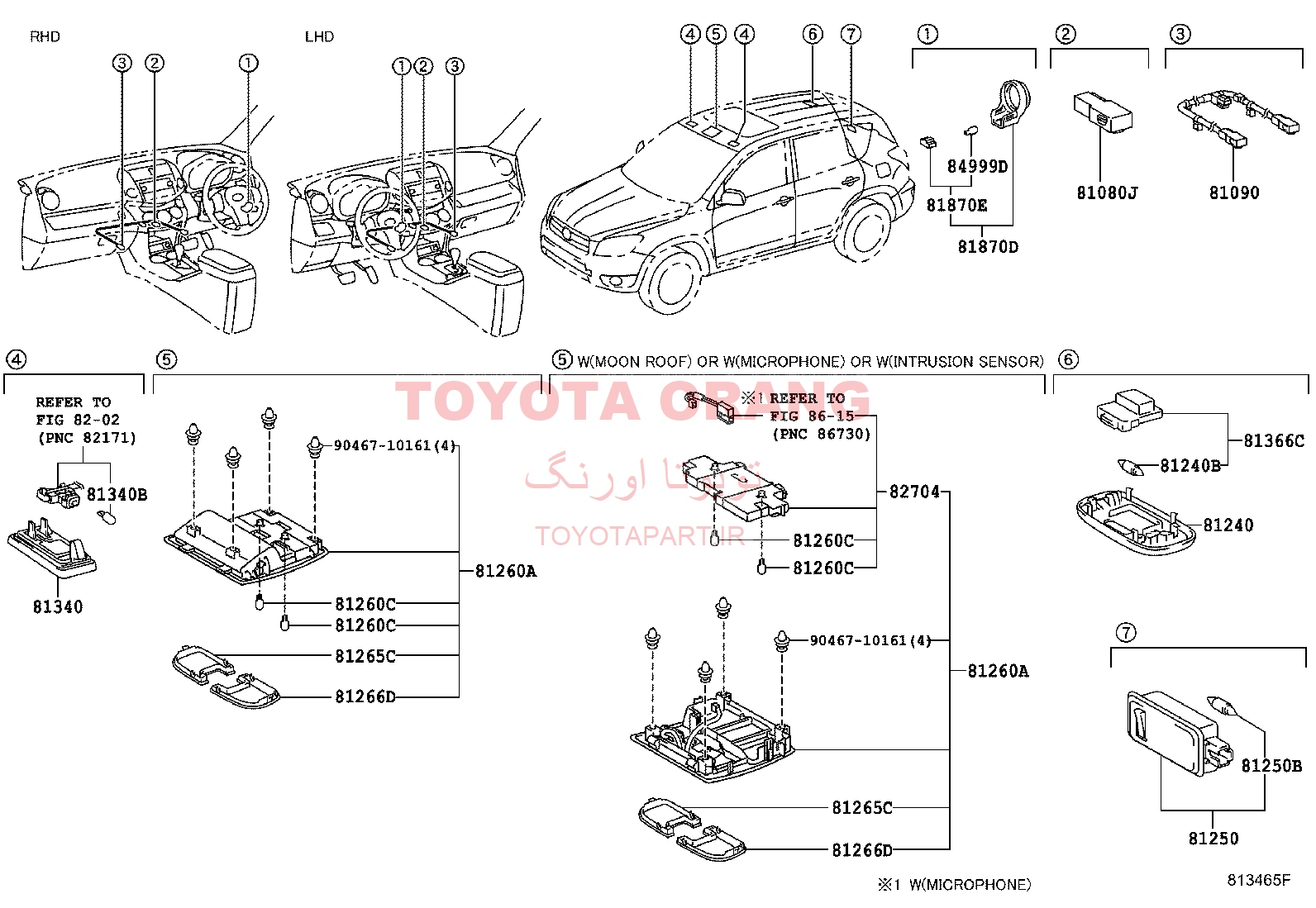 RHD

③ ② ①

LHD

① ② ③

④ ⑤ ④ ⑥ ⑦

①

84999D
81870E
81870D

②

81080J

③

81090

④

REFER TO
FIG 82-02
(PNC 82171)

81340B
81340

⑤

90467-10161(4)
81260A
81260C
81260C
81265C
81266D

⑤ W(MOON ROOF) OR W(MICROPHONE) OR W(INTRUSION SENSOR)

TOYOTA ORANG
تویوتا اورنگ
TOYOTAPART.IR

※1 REFER TO
FIG 86-15
(PNC 86730)

82704
81260C
81260C
90467-10161(4)
81260A
81265C
81266D

⑥

81366C
81240B
81240

⑦

81250B
81250

※1 W(MICROPHONE)

813465F