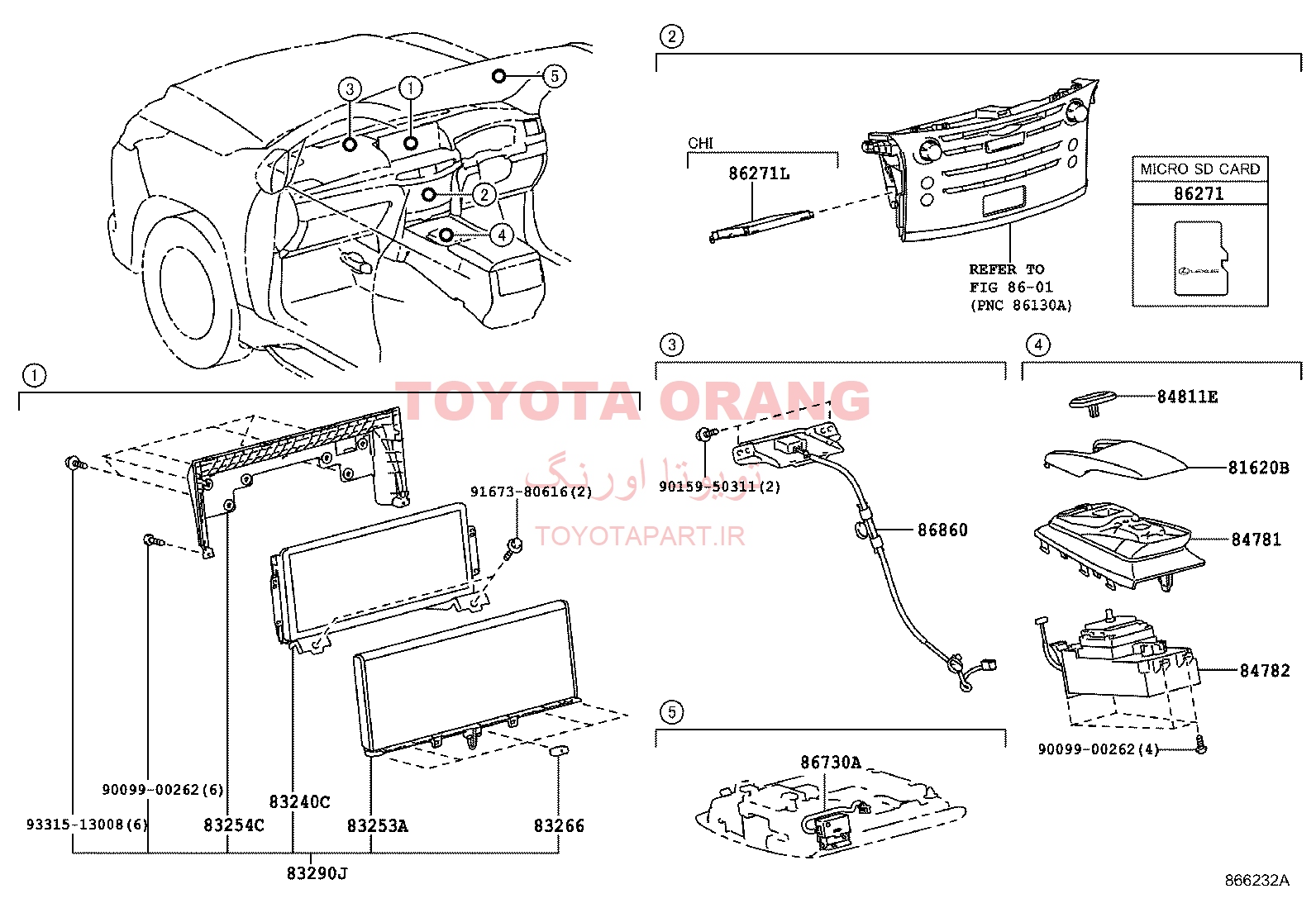 3 1 5
2
4

2

CHI
86271L

REFER TO
FIG 86-01
(PNC 86130A)

MICRO SD CARD
86271

1

TOYOTA ORANG
تویوتا اورنگ
TOYOTAPART.IR

91673-80616(2)

90099-00262(6)
93315-13008(6)
83254C
83240C
83253A
83266
83290J

3

90159-50311(2)
86860

4

84811E
81620B
84781
84782
90099-00262(4)

5

86730A

866232A