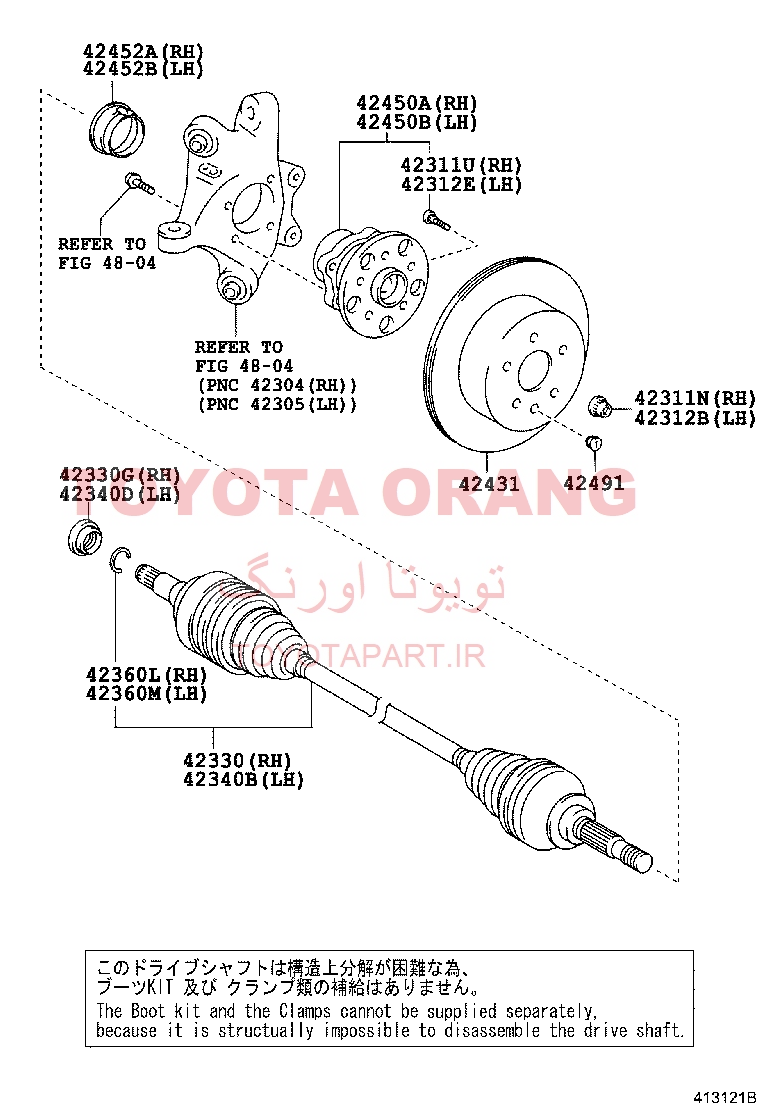 42452A(RH)
42452B(LH)

42450A(RH)
42450B(LH)

42311U(RH)
42312E(LH)

REFER TO
FIG 48-04

REFER TO
FIG 48-04
(PNC 42304(RH))
(PNC 42305(LH))

42311N(RH)
42312B(LH)

42330G(RH)
42340D(LH)

42431

42491

TOYOTA ORANG

تویوتا اورنگ

TOYOTAPART.IR

42360L(RH)
42360M(LH)

42330(RH)
42340B(LH)

このドライブシャフトは構造上分解が困難な為、
ブーツKIT 及び クランプ類の補給はありません。
The Boot kit and the Clamps cannot be supplied separately,
because it is structually impossible to disassemble the drive shaft.

413121B