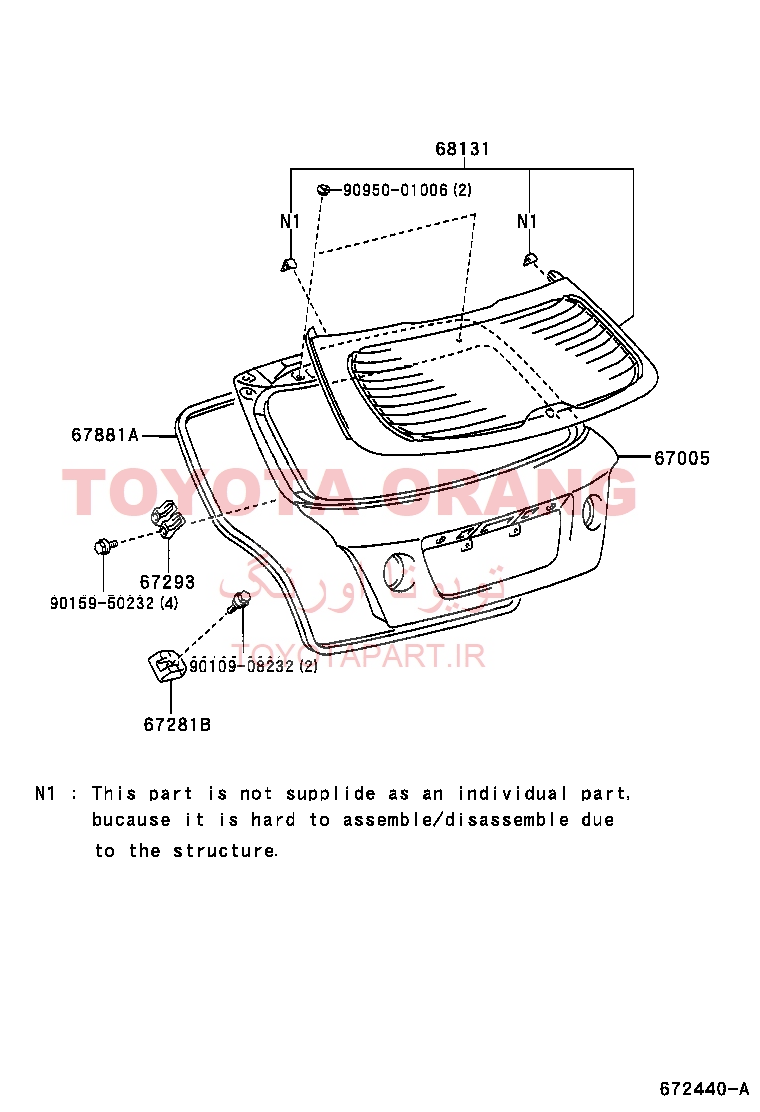 68131

90950-01006 (2)

N1

N1

67881A

67005

TOYOTA ORANG

67293

90159-50232 (4)

تویوتا اورنگ

TOYOTAPART.IR

90109-08232 (2)

67281B

N1 : This part is not supplide as an individual part, bucause it is hard to assemble/disassemble due to the structure.

672440-A