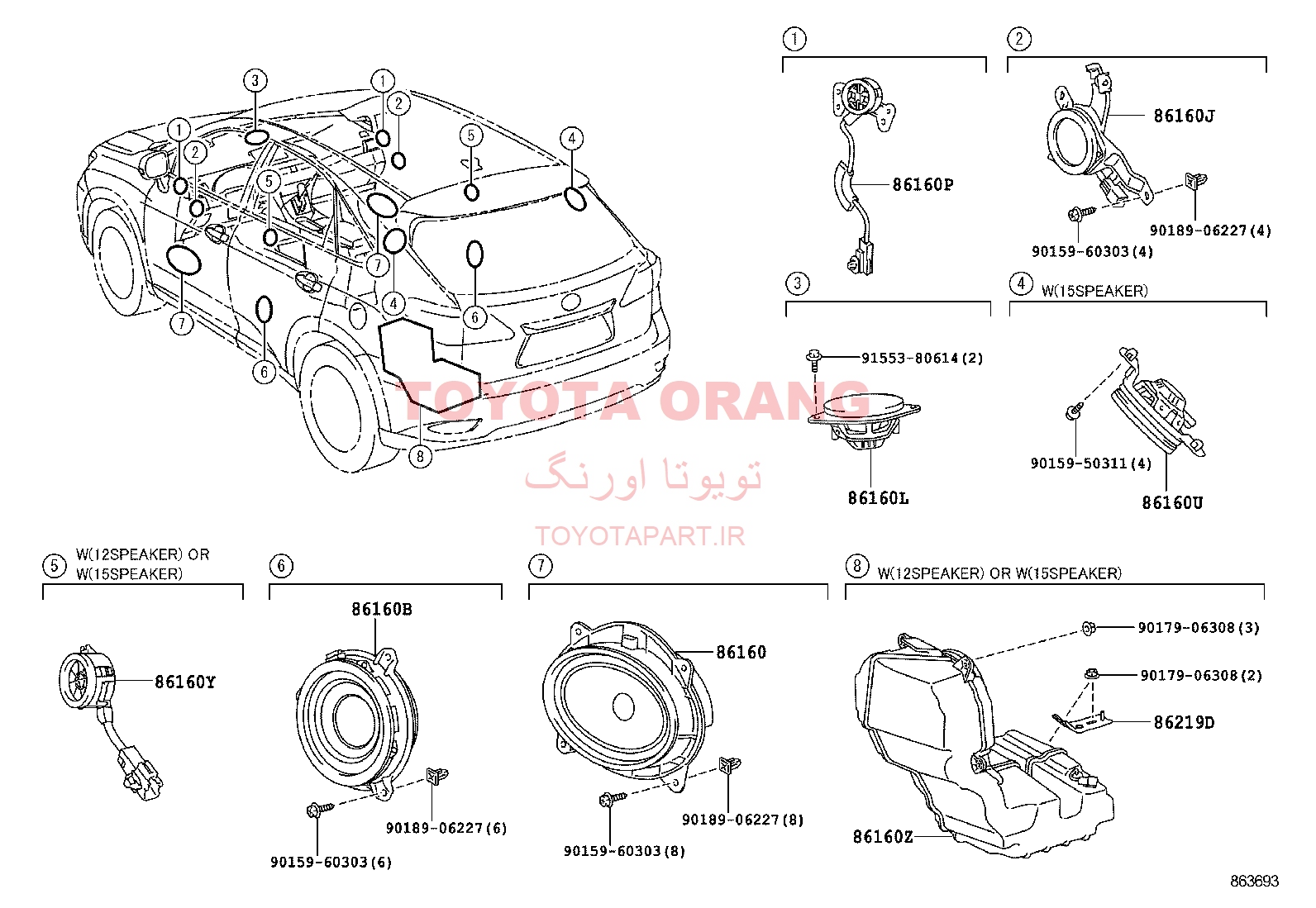 3
1
2
1
2
5
4
5
7
4
6
7
6
8

TOYOTA ORANG
تویوتا اورنگ
TOYOTAPART.IR

1
86160P

2
86160J
90189-06227(4)
90159-60303(4)

3
91553-80614(2)
86160L

4 W(15SPEAKER)
90159-50311(4)
86160U

5 W(12SPEAKER) OR W(15SPEAKER)
86160Y

6
86160B
90189-06227(6)
90159-60303(6)

7
86160
90189-06227(8)
90159-60303(8)

8 W(12SPEAKER) OR W(15SPEAKER)
90179-06308(3)
90179-06308(2)
86219D
86160Z

863693