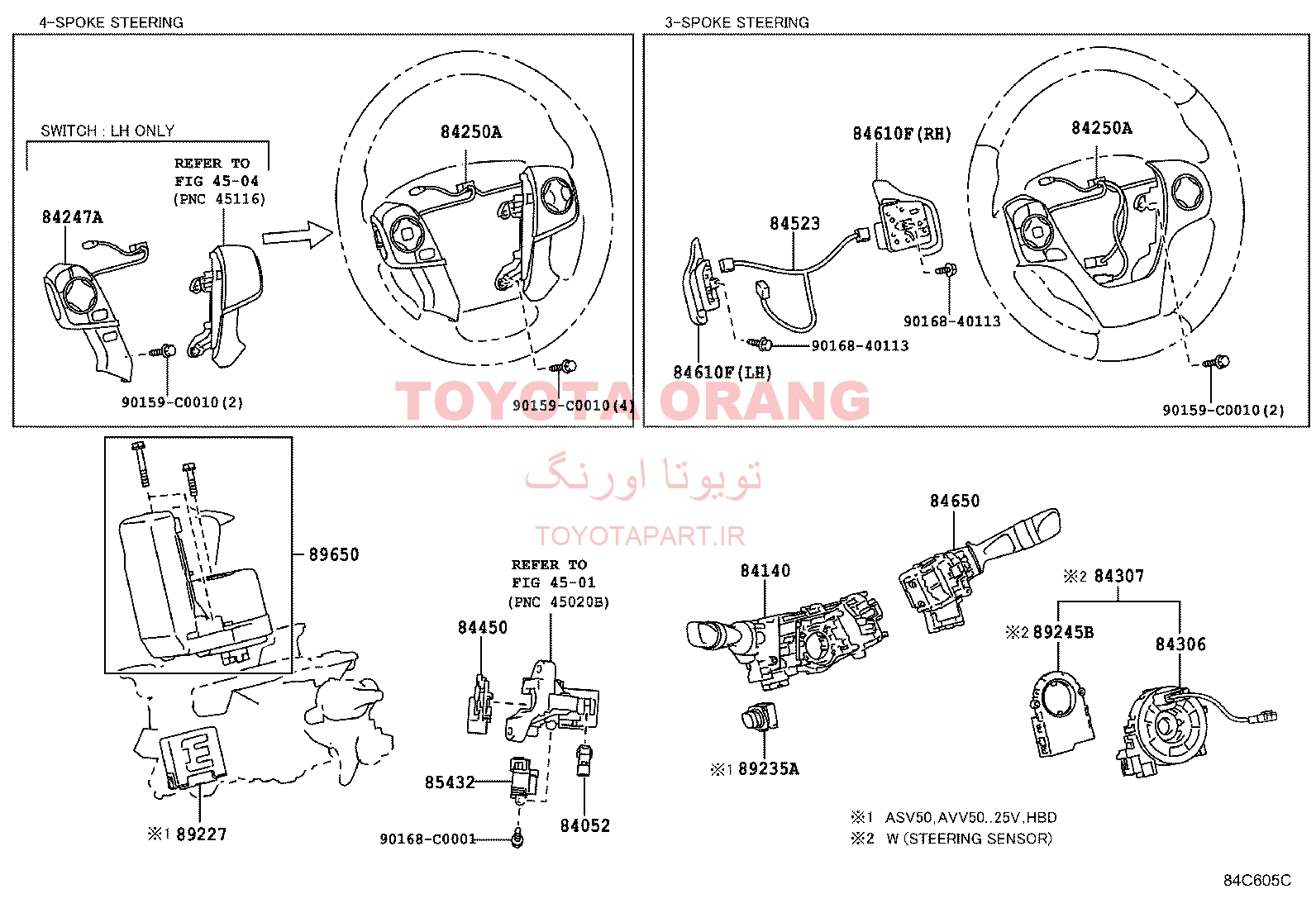 4-SPOKE STEERING

SWITCH : LH ONLY

REFER TO
FIG 45-04
(PNC 45116)

84247A

84250A

90159-C0010(2)

90159-C0010(4)

3-SPOKE STEERING

84610F(RH)

84250A

84523

90168-40113

90168-40113

84610F(LH)

90159-C0010(2)

TOYOTA ORANG

تویوتا اورنگ

TOYOTAPART.IR

89650

※1 89227

REFER TO
FIG 45-01
(PNC 45020B)

84450

85432

90168-C0001

84052

84140

※1 89235A

84650

※2 84307

※2 89245B

84306

※1 ASV50,AVV50..25V,HBD
※2 W (STEERING SENSOR)

84C605C