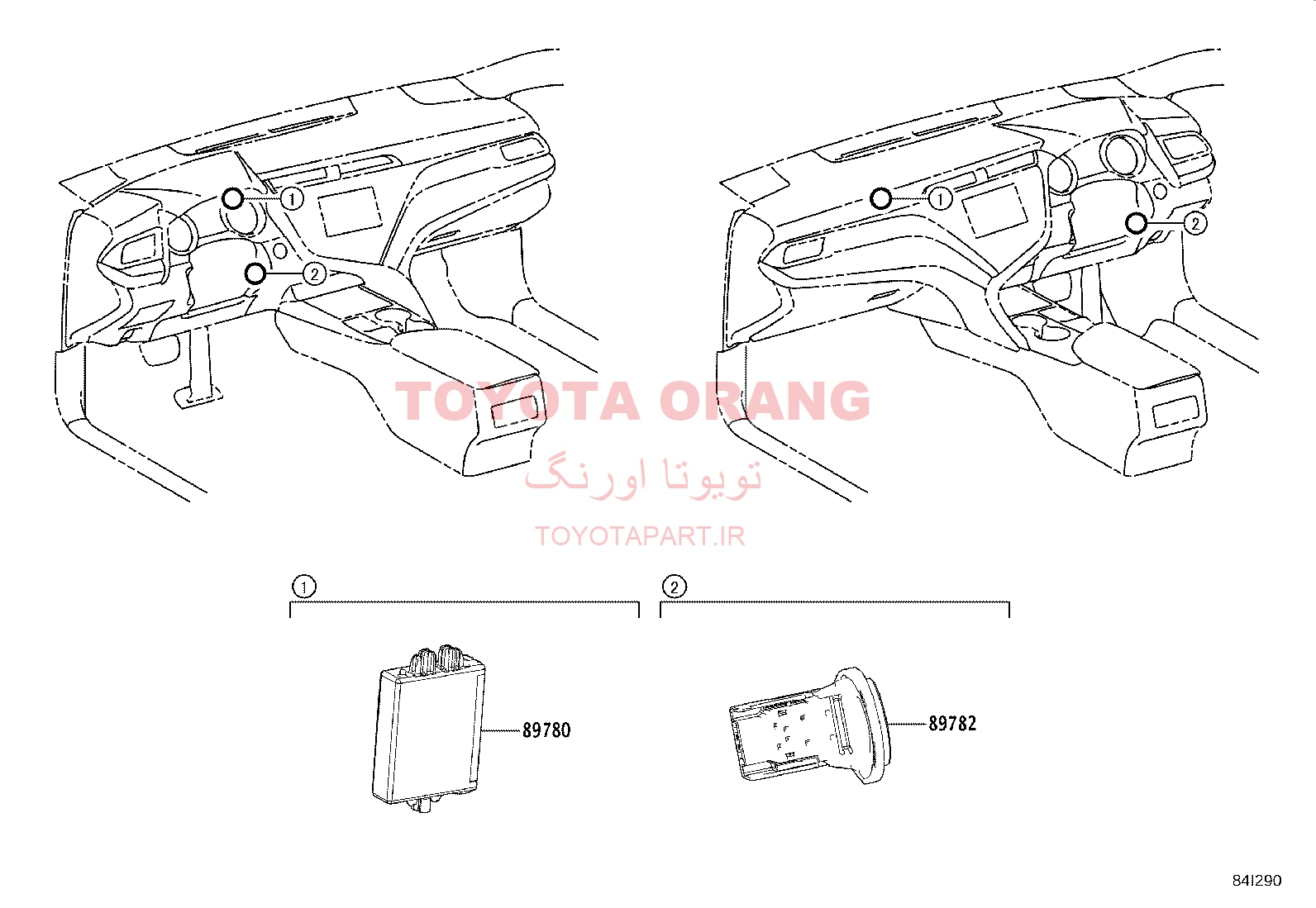 1
2
1
2
TOYOTA ORANG
تویوتا اورنگ
TOYOTAPART.IR
1
2
89780
89782
84I290