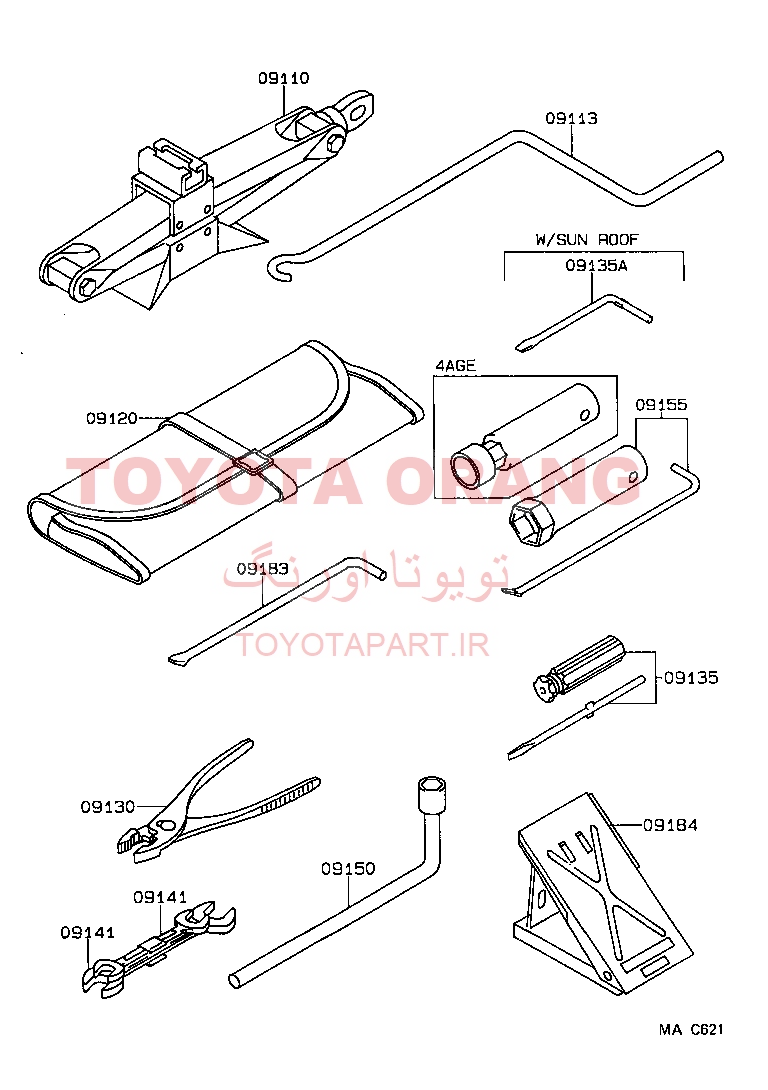 09110
09113
W/SUN ROOF
09135A
4AGE
09120
09155
TOYOTA ORANG
تویوتا اورنگ
09183
TOYOTAPART.IR
09135
09130
09184
09150
09141
09141
MA C621