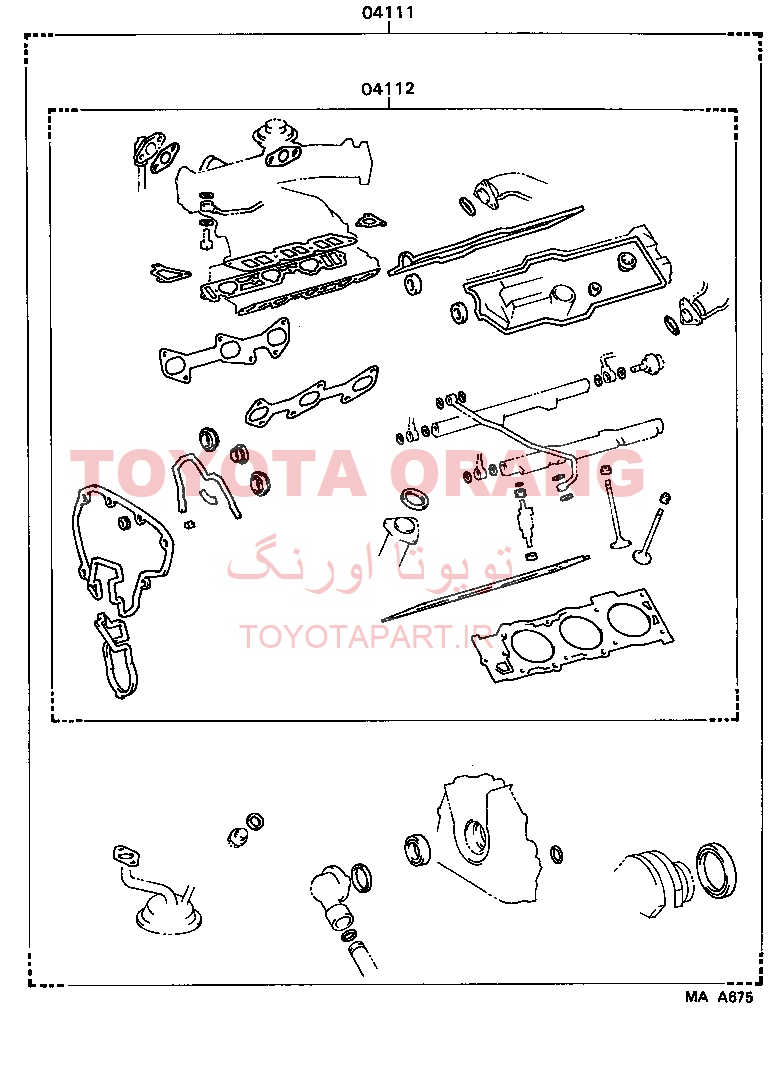 04111

04112

TOYOTA ORANG

تویوتا اورنگ

TOYOTAPART.IR

MA A675