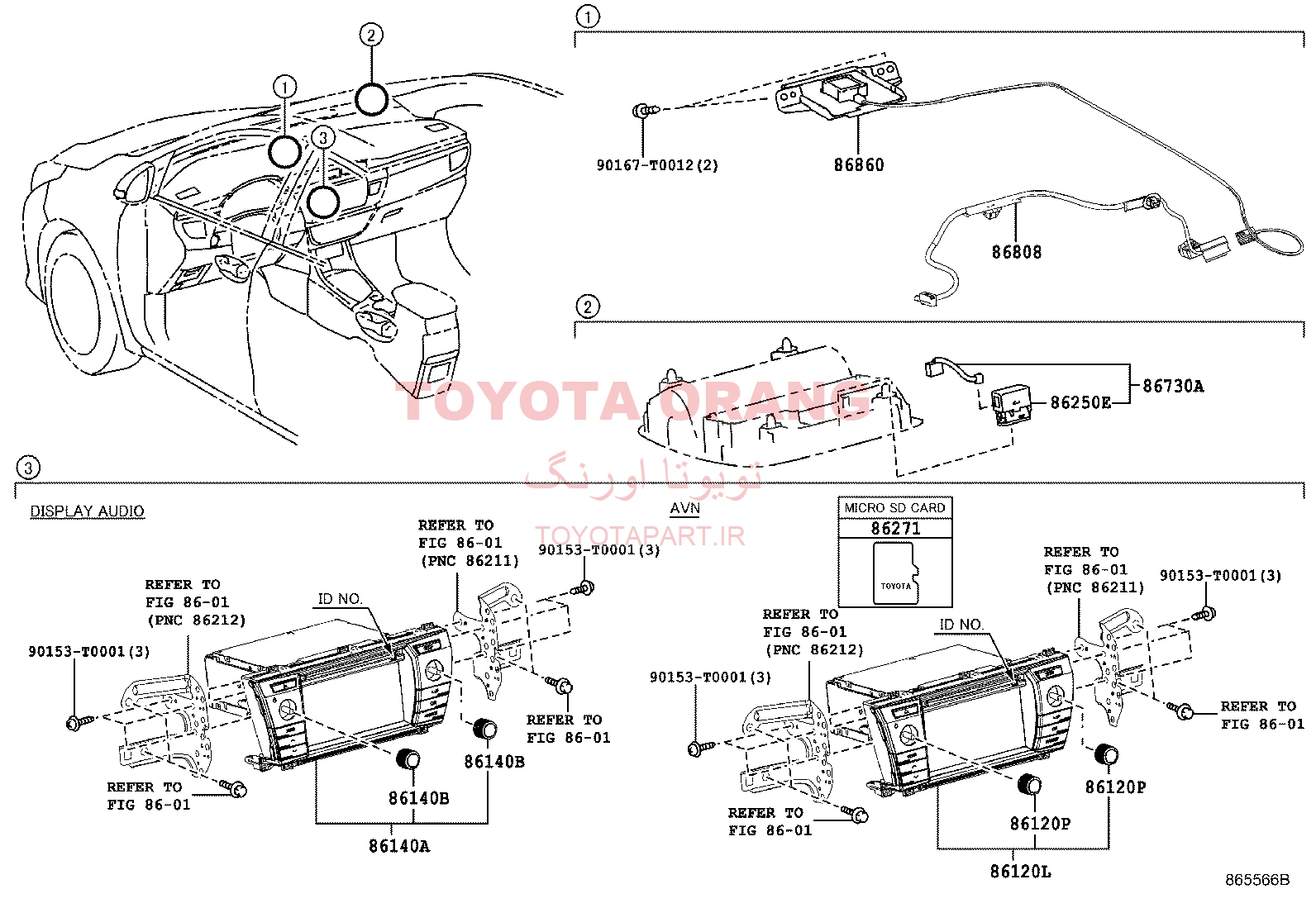 2
1
3

1
90167-T0012(2)
86860
86808

2
86730A
86250E

TOYOTA ORANG
تویوتا اورنگ
TOYOTAPART.IR

3
DISPLAY AUDIO
REFER TO FIG 86-01 (PNC 86211)
90153-T0001(3)
REFER TO FIG 86-01 (PNC 86212)
ID NO.
90153-T0001(3)
REFER TO FIG 86-01
REFER TO FIG 86-01
86140B
86140B
86140A

AVN
MICRO SD CARD
86271
TOYOTA
REFER TO FIG 86-01 (PNC 86211)
90153-T0001(3)
REFER TO FIG 86-01 (PNC 86212)
ID NO.
90153-T0001(3)
REFER TO FIG 86-01
REFER TO FIG 86-01
86120P
86120P
86120L

865566B