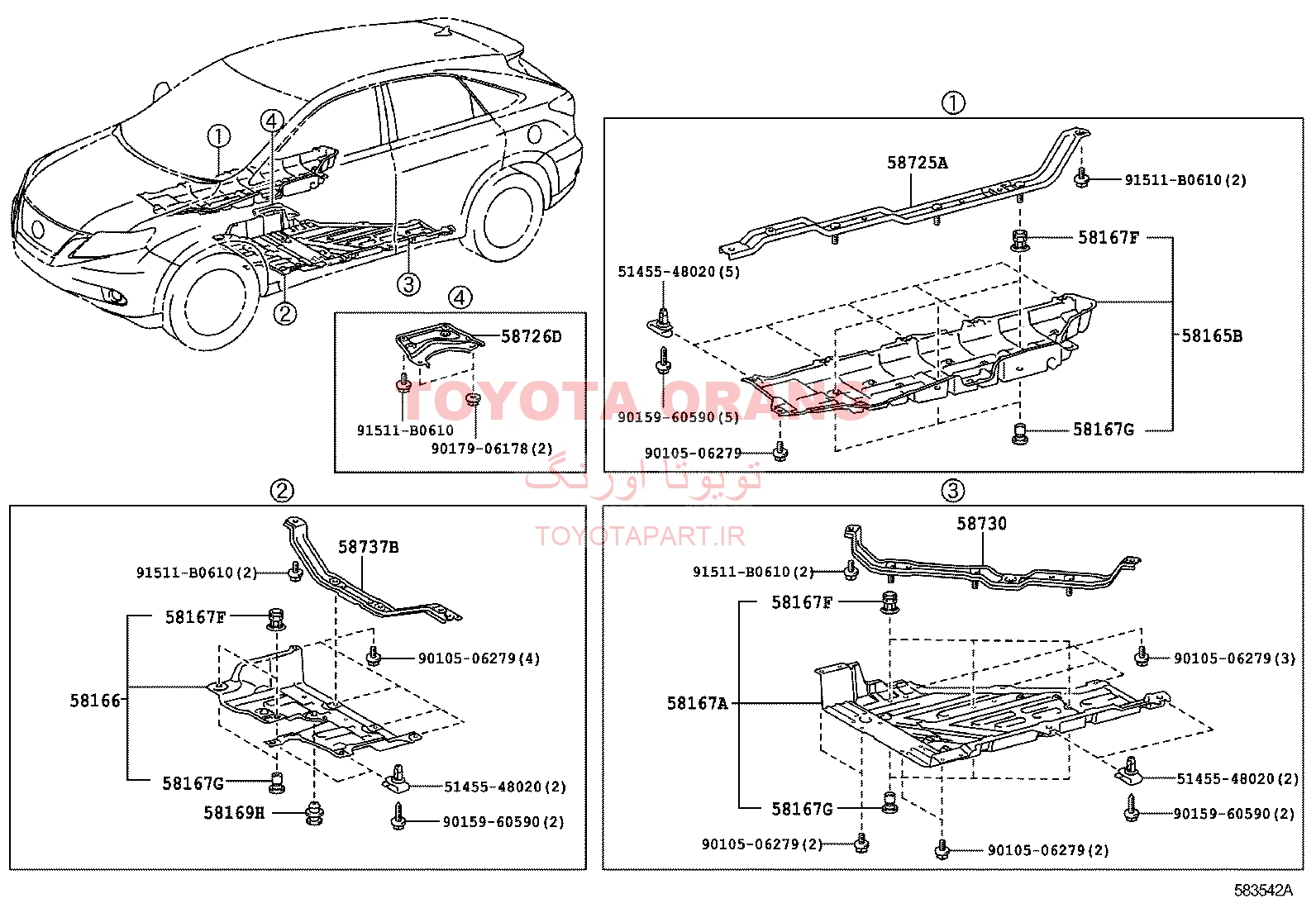 ①
④
③
②

④
58726D
91511-B0610
90179-06178(2)

①
58725A
91511-B0610(2)
58167F
51455-48020(5)
58165B
90159-60590(5)
58167G
90105-06279

TOYOTA ORANG
تویوتا اورنگ
TOYOTAPART.IR

②
58737B
91511-B0610(2)
58167F
90105-06279(4)
58166
58167G
51455-48020(2)
58169H
90159-60590(2)

③
58730
91511-B0610(2)
58167F
90105-06279(3)
58167A
51455-48020(2)
58167G
90159-60590(2)
90105-06279(2)
90105-06279(2)

583542A