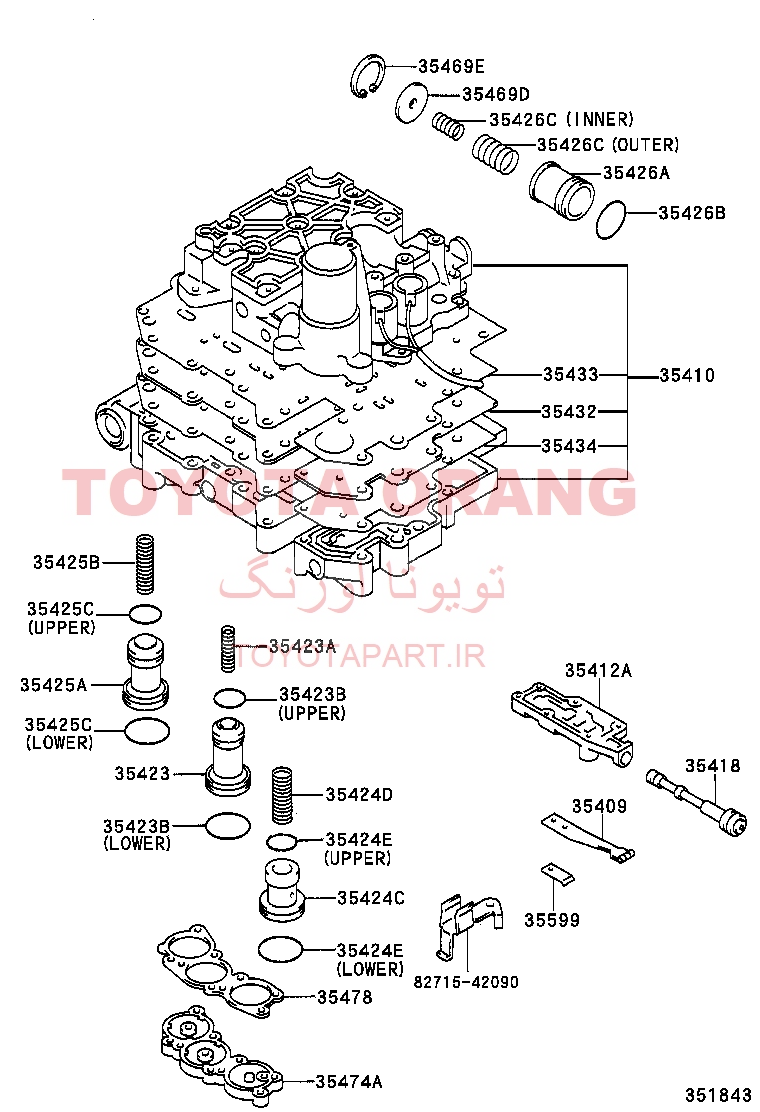 35469E
35469D
35426C (INNER)
35426C (OUTER)
35426A
35426B
35433
35410
35432
35434
TOYOTA ORANG
تویوتا اورنگ
TOYOTAPART.IR
35425B
35425C (UPPER)
35425A
35425C (LOWER)
35423A
35423B (UPPER)
35423
35423B (LOWER)
35424D
35424E (UPPER)
35424C
35424E (LOWER)
35478
35474A
35412A
35418
35409
35599
82715-42090
351843