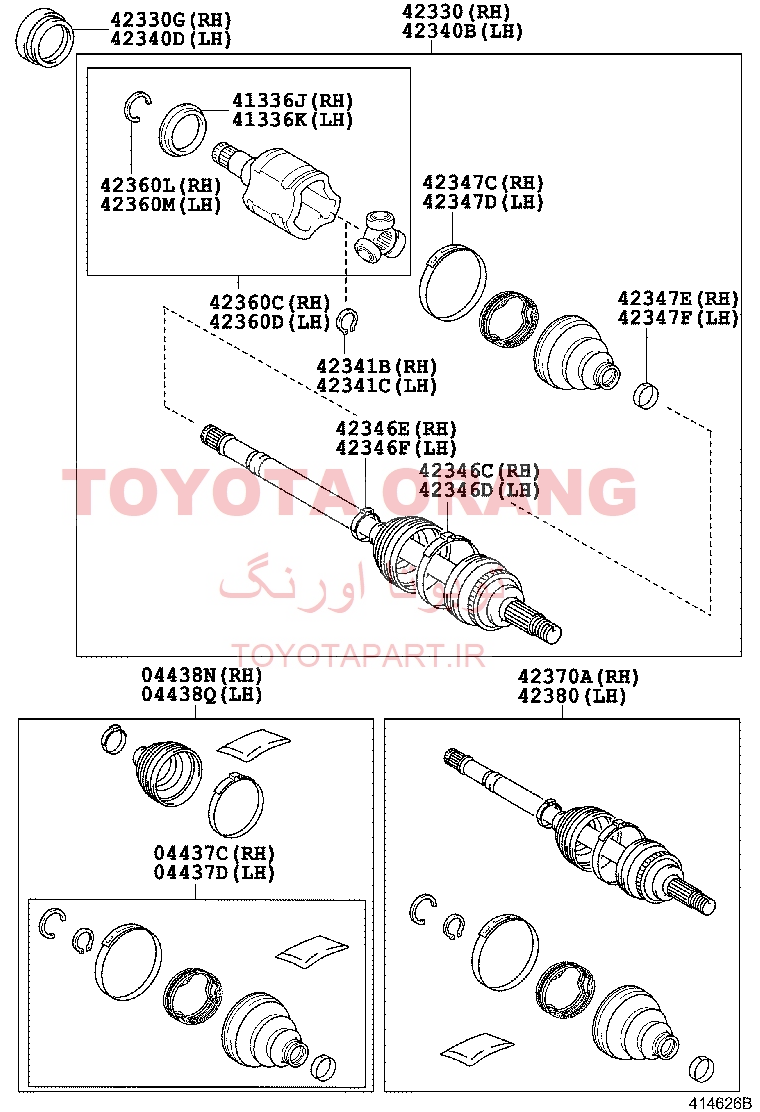 42330G(RH)
42340D(LH)

42330(RH)
42340B(LH)

41336J(RH)
41336K(LH)

42360L(RH)
42360M(LH)

42347C(RH)
42347D(LH)

42360C(RH)
42360D(LH)

42347E(RH)
42347F(LH)

42341B(RH)
42341C(LH)

42346E(RH)
42346F(LH)

42346C(RH)
42346D(LH)

TOYOTA ORANG

تویوتا اورنگ

TOYOTAPART.IR

04438N(RH)
04438Q(LH)

42370A(RH)
42380(LH)

04437C(RH)
04437D(LH)

414626B