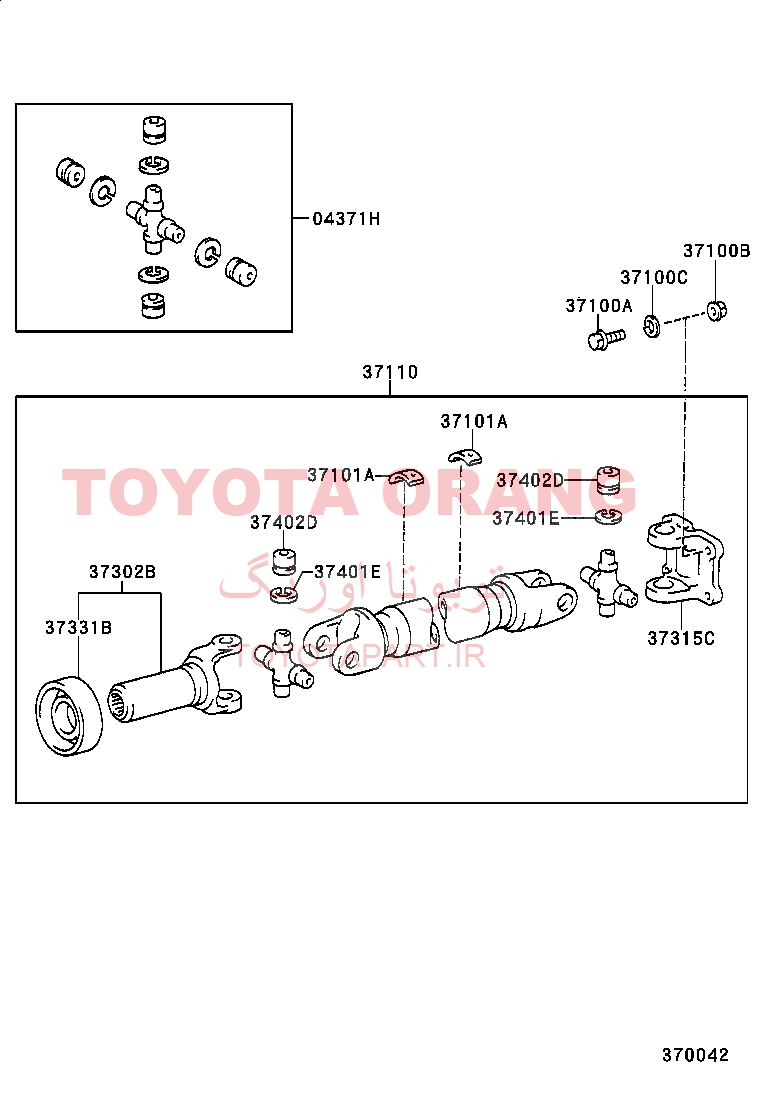 04371H

37100B
37100C
37100A

37110

37101A
37101A
37402D
37401E
37402D
37401E
37302B
37331B
37315C

TOYOTA ORANG
تویوتا اورنگ
TOYOTAPART.IR

370042