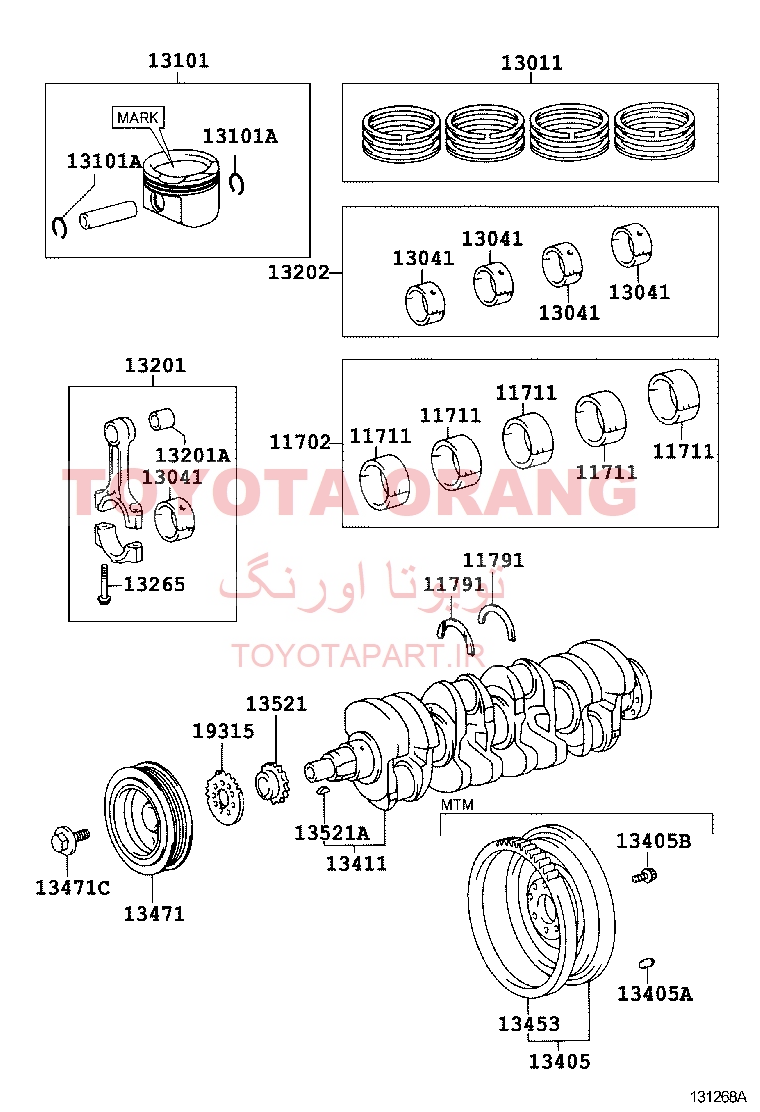 13101
MARK
13101A
13101A
13011
13202
13041
13041
13041
13041
13201
13201A
13041
13265
11702
11711
11711
11711
11711
11711
TOYOTA ORANG
تویوتا اورنگ
TOYOTAPART.IR
11791
11791
13521
19315
13521A
13411
13471C
13471
MTM
13405B
13405A
13453
13405
131268A