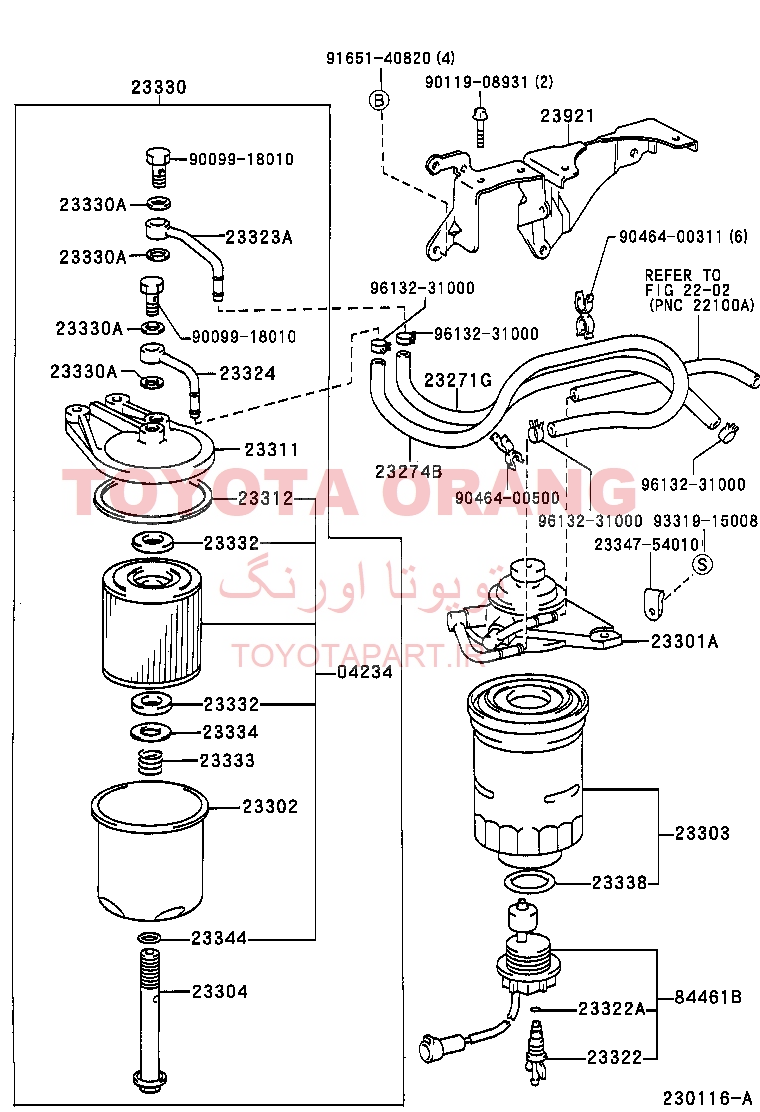 23330
90099-18010
23330A
23323A
23330A
23330A
90099-18010
23330A
23324
23311
23312
23332
04234
23332
23334
23333
23302
23344
23304
91651-40820 (4)
B
90119-08931 (2)
23921
90464-00311 (6)
REFER TO FIG 22-02 (PNC 22100A)
96132-31000
96132-31000
23271G
23274B
90464-00500
96132-31000
96132-31000
93319-15008
23347-54010
S
23301A
23303
23338
84461B
23322A
23322
230116-A
TOYOTA ORANG
تویوتا اورنگ
TOYOTAPART.IR